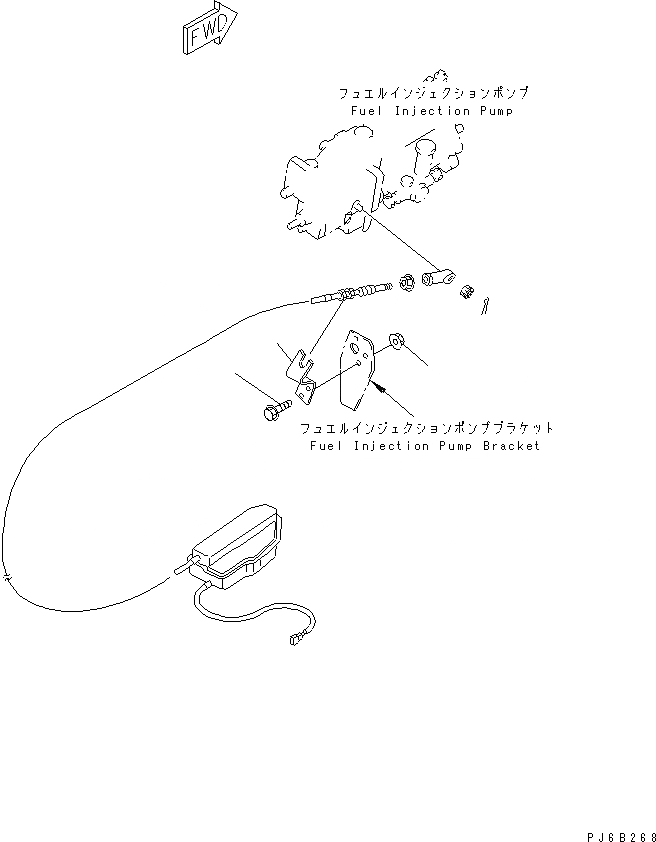 FWD

フュエルインジェクションポンプ
Fuel Injection Pump

フュエルインジェクションポンプブラケット
Fuel Injection Pump Bracket

PJ6B268