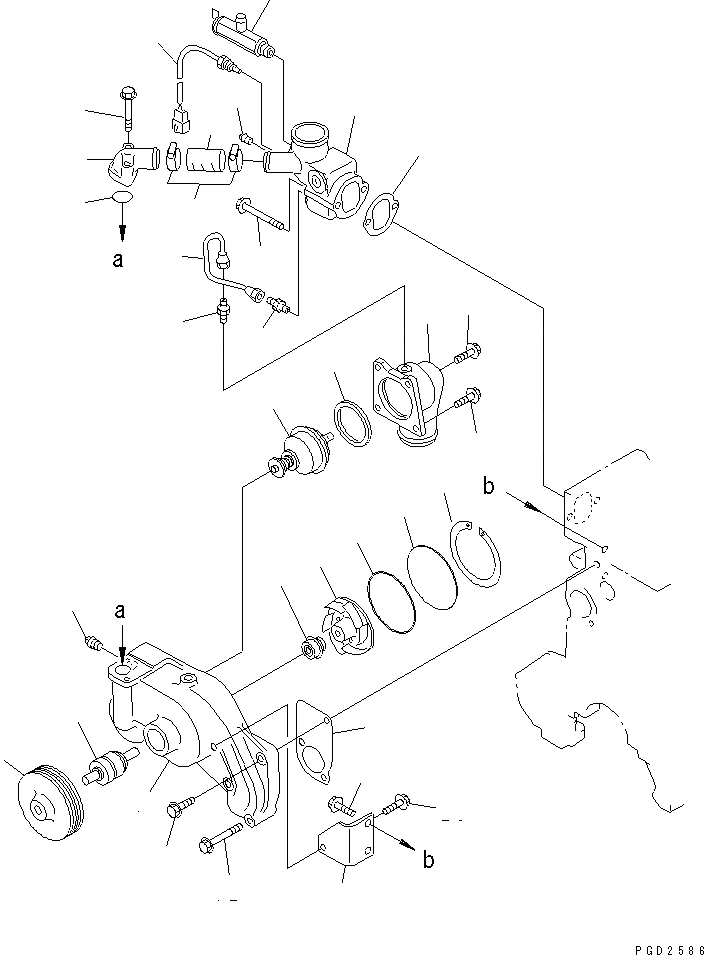 a

b

a

b

PGD2586