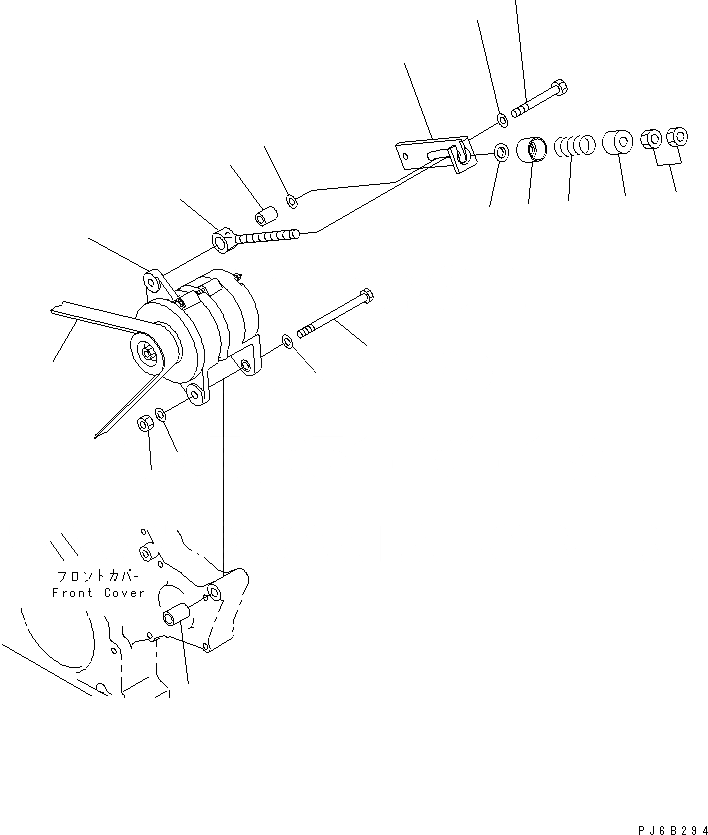 フロントカバー
Front Cover

PJ6B294