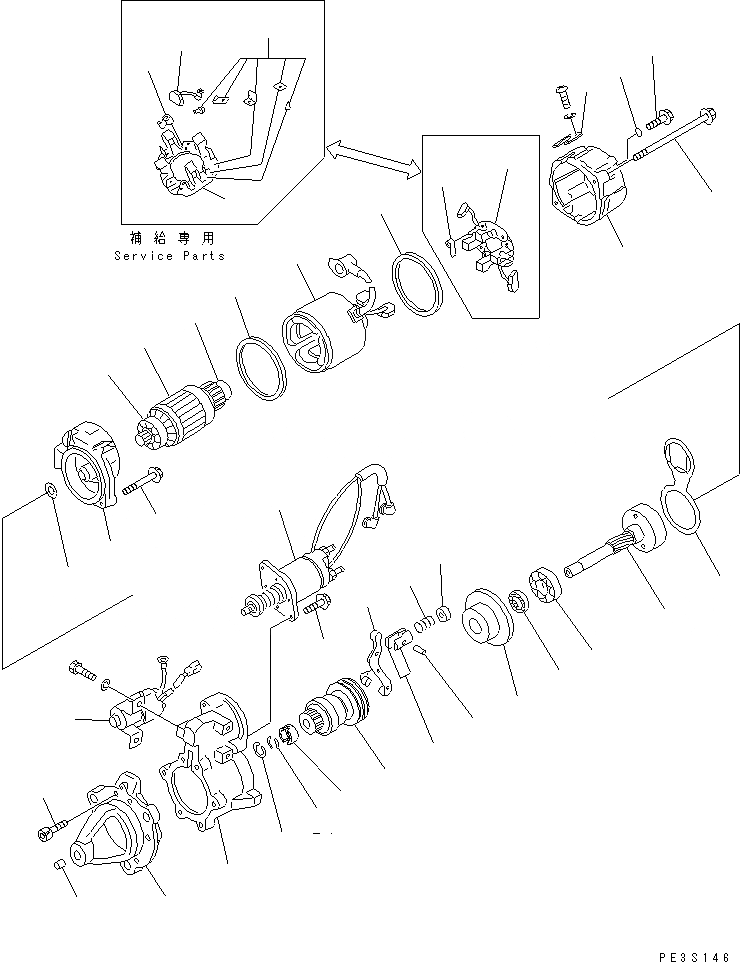 補給専用
Service Parts

PE3S146