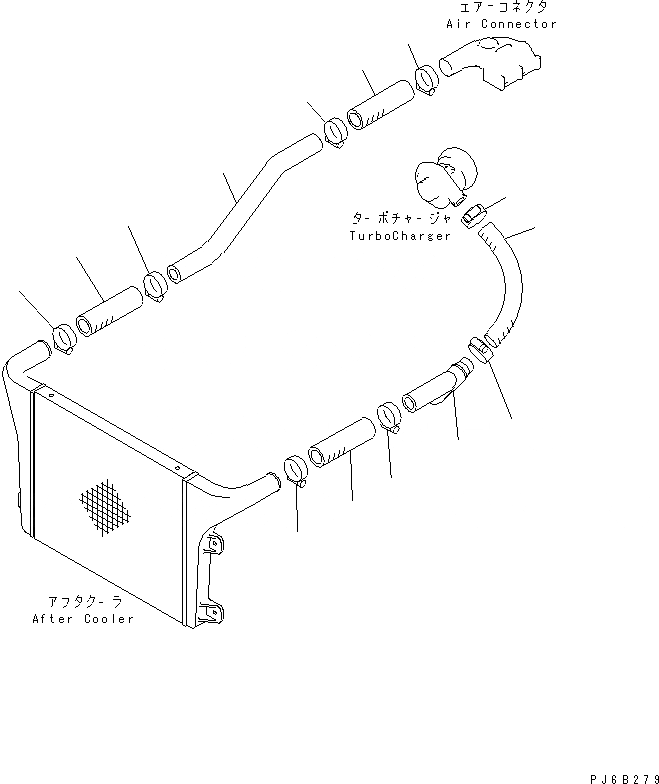 エアーコネクタ
Air Connector

ターボチャージャ
TurboCharger

アフタクーラ
After Cooler

PJ6B279