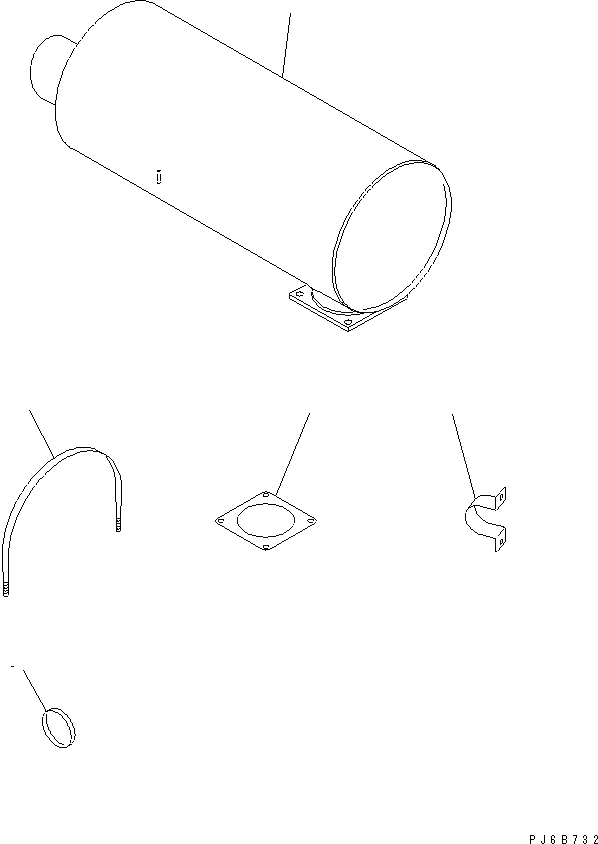 PJ6B732