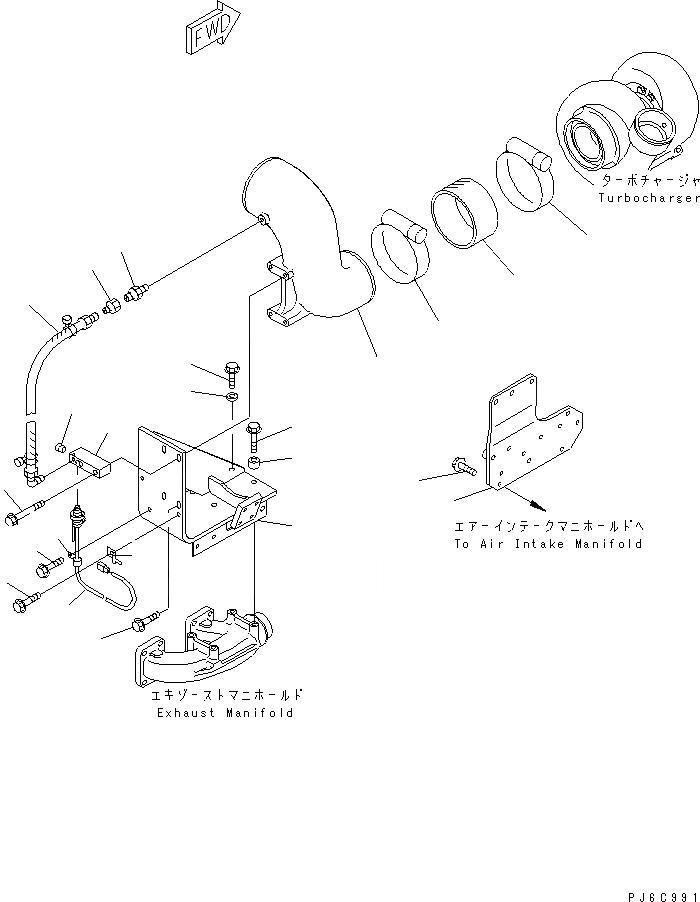 FWD

ターボチャージャ
Turbocharger

エアーインテークマニホールドへ
To Air Intake Manifold

エキゾーストマニホールド
Exhaust Manifold

PJ6C991