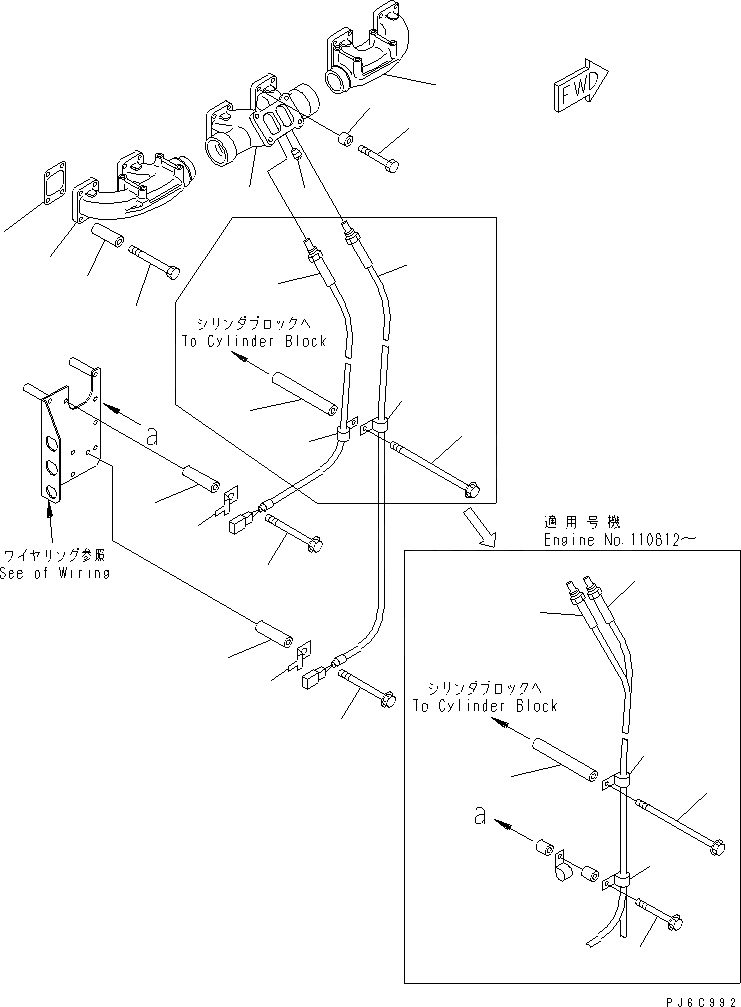 FWD

シリンダブロックへ
To Cylinder Block

a

ワイヤリング参照
See of Wiring

適用号機
Engine No.110612～

シリンダブロックへ
To Cylinder Block

a

PJ6C992