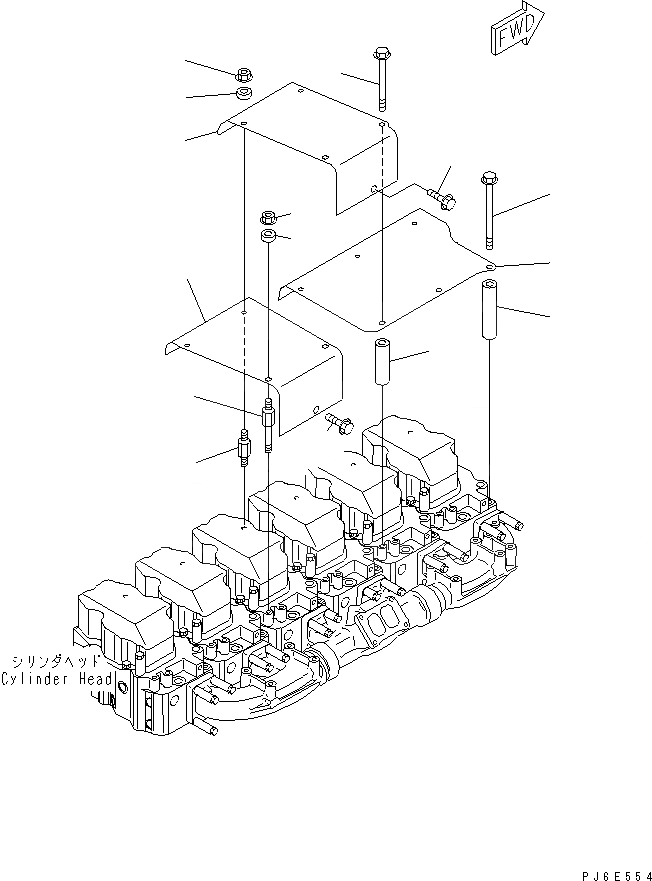 FWD

シリンダヘッド
Cylinder Head

PJ6E554