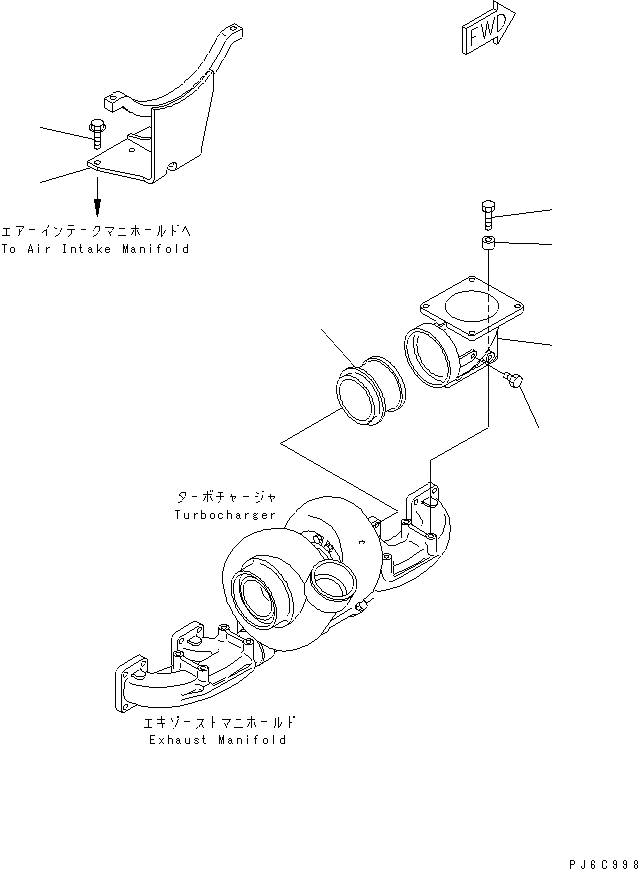 FWD

エアーインテークマニホールドへ
To Air Intake Manifold

ターボチャージャ
Turbocharger

エキゾーストマニホールド
Exhaust Manifold

PJ6C998