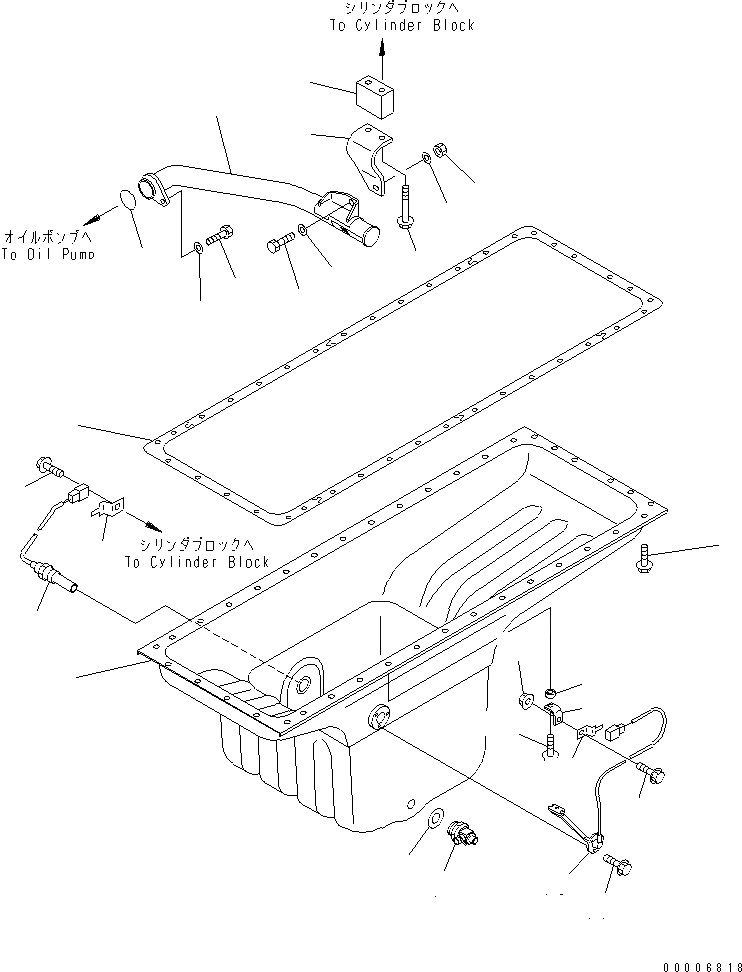 シリンダブロックへ
To Cylinder Block

オイルポンプへ
To Oil Pump

シリンダブロックへ
To Cylinder Block

00006818