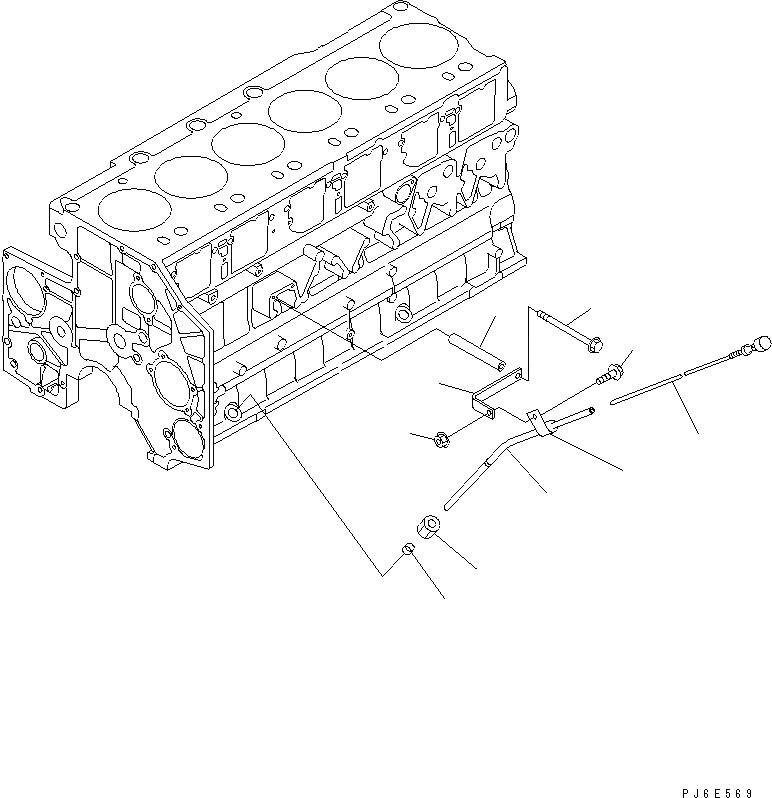 PJ6E569