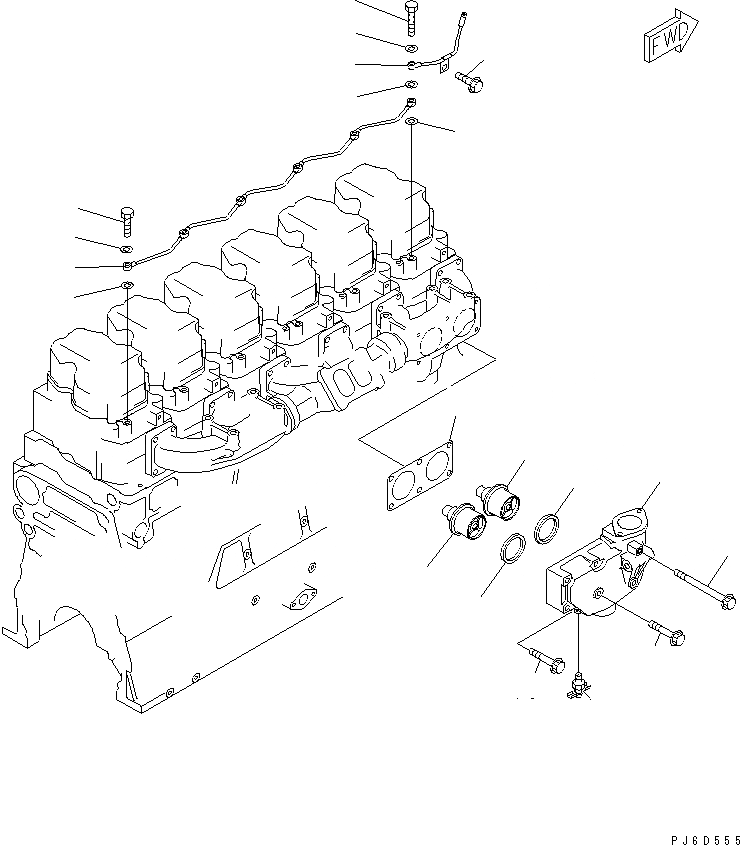 FWD

PJ6D555