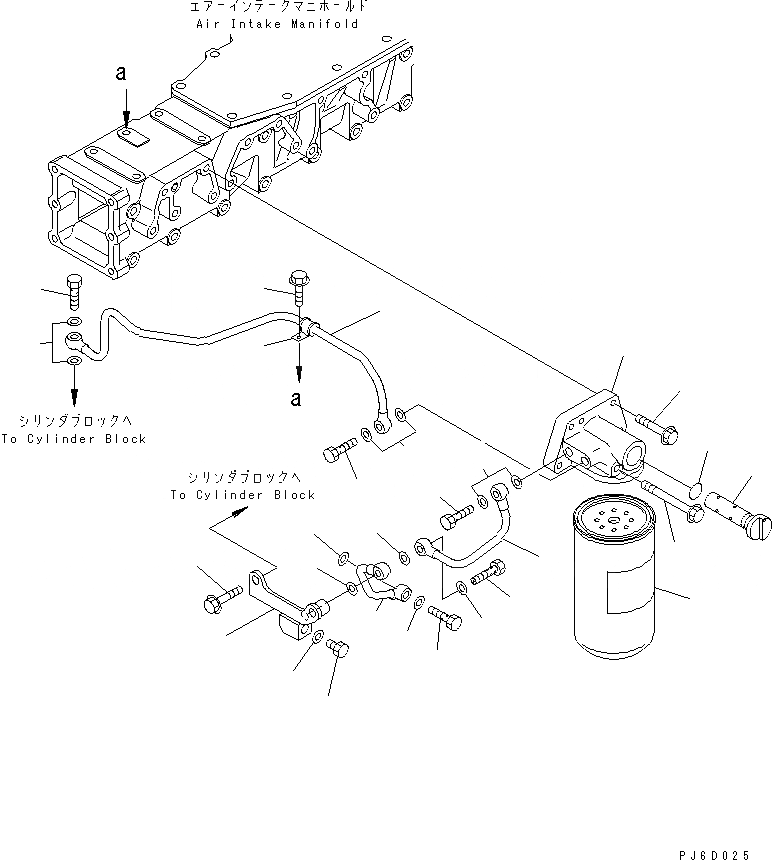 エアーインテークマニホールド
Air Intake Manifold

a

a

シリンダブロックへ
To Cylinder Block

シリンダブロックへ
To Cylinder Block

PJ6D025