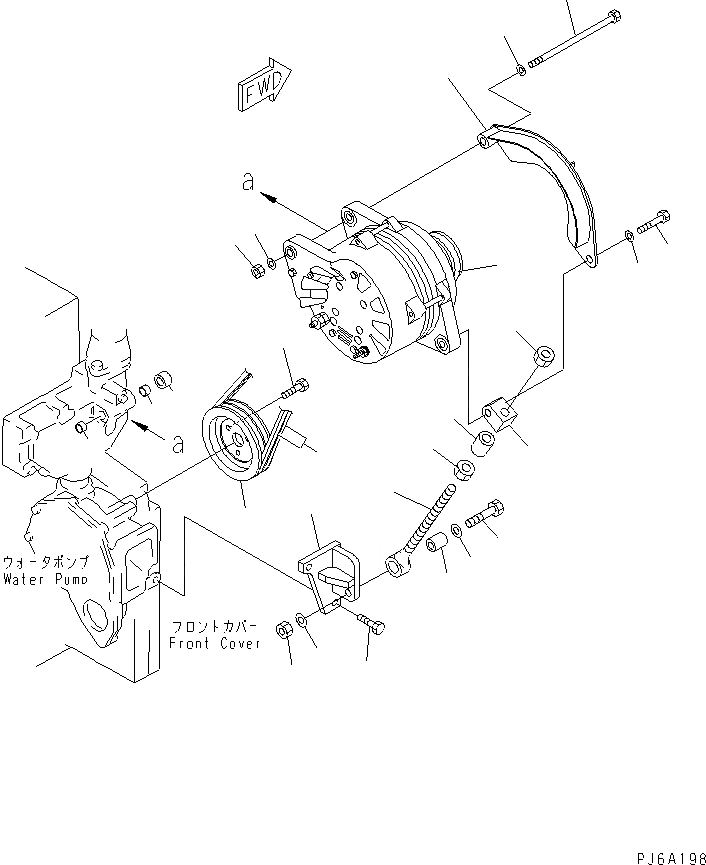 FWD

a

a

ウォータポンプ
Water Pump

フロントカバー
Front Cover

PJ6A198