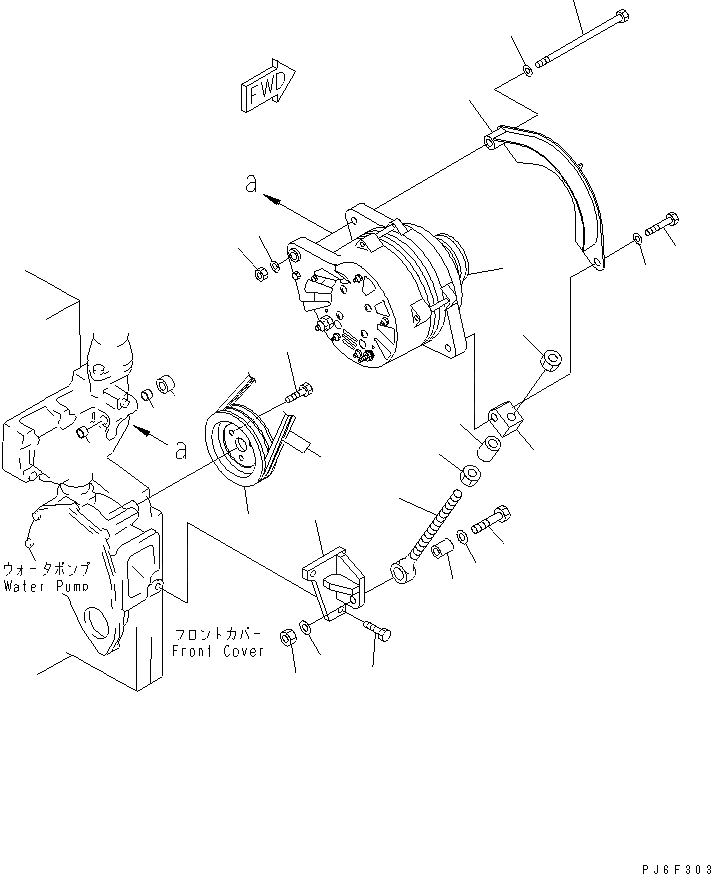 FWD

a

a

ウォータポンプ
Water Pump

フロントカバー
Front Cover

PJ6F303