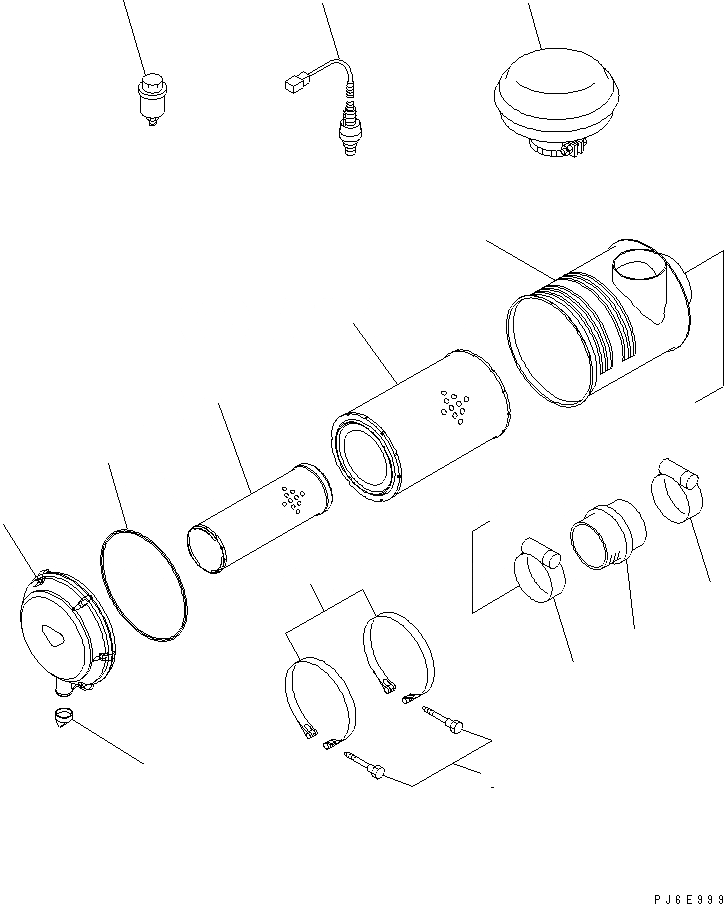 PJ6E999