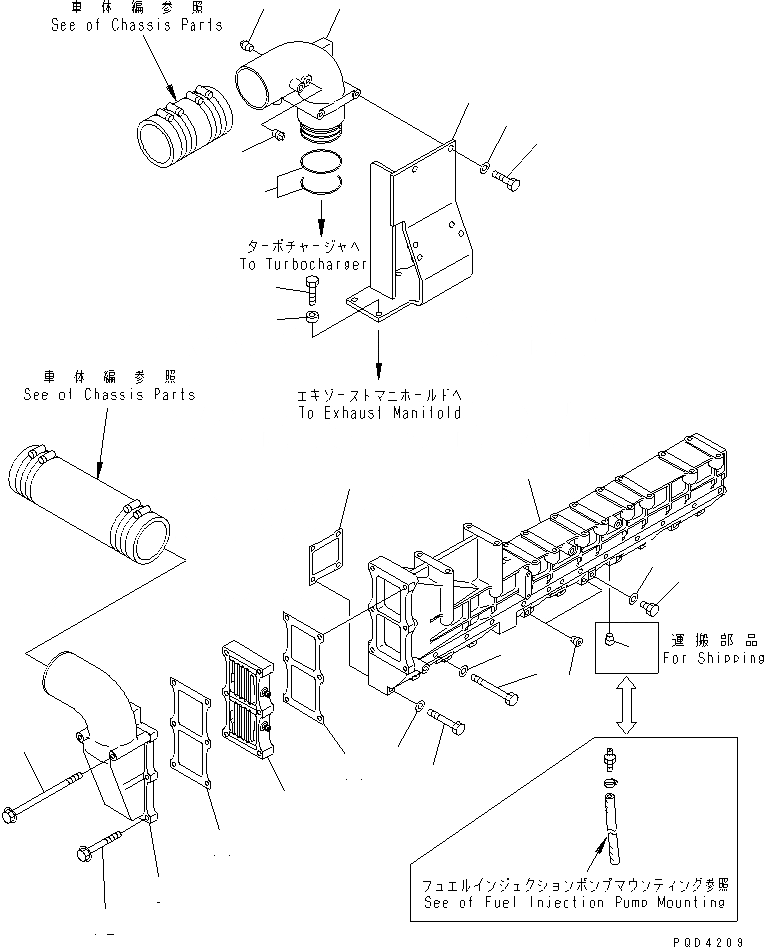 車体編参照
See of Chassis Parts

ターボチャージャへ
To Turbocharger

エキゾーストマニホールドへ
To Exhaust Manifold

車体編参照
See of Chassis Parts

運搬部品
For Shipping

フュエルインジェクションポンプマウンティング参照
See of Fuel Injection Pump Mounting

PQD4209