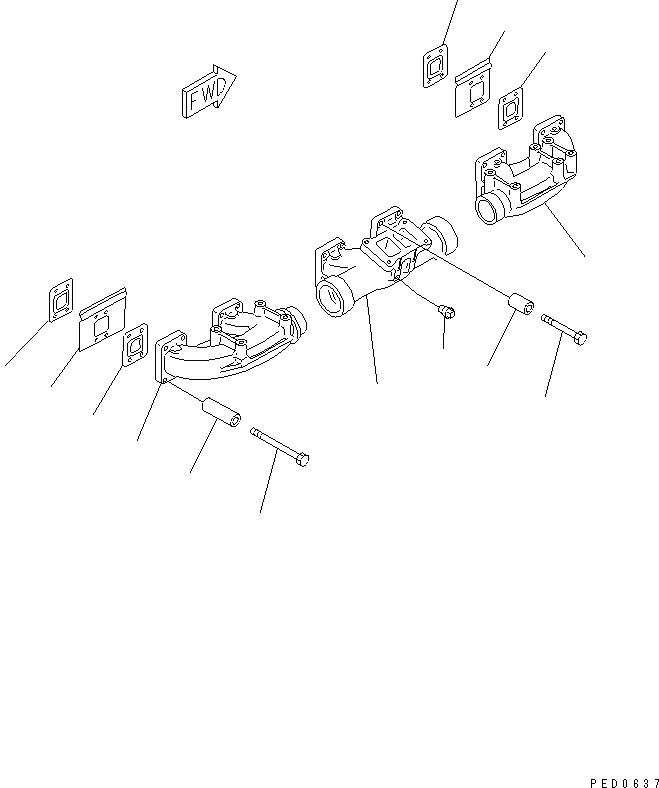 FWD

PED0637