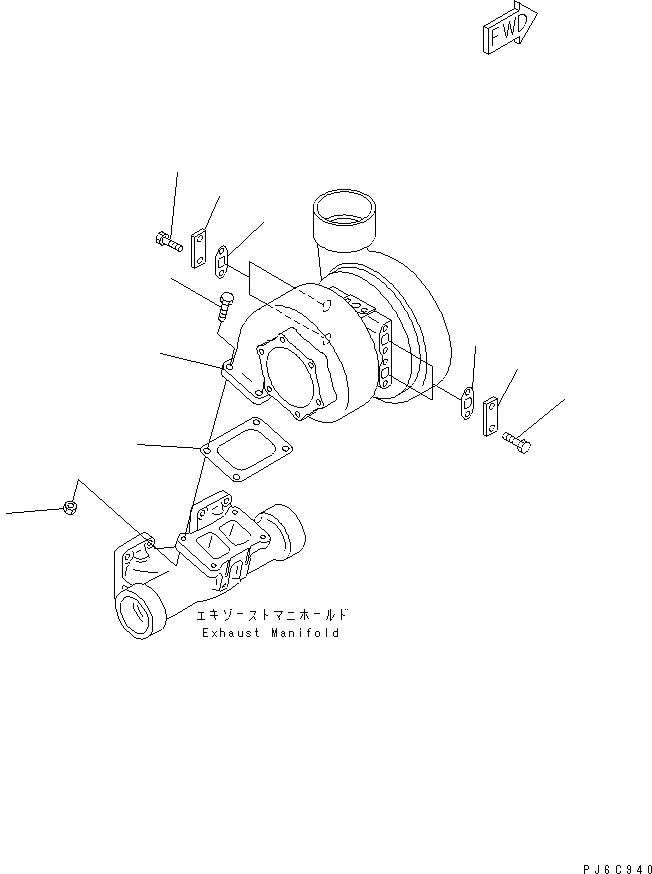 FWD

エキゾーストマニホールド
Exhaust Manifold

PJ6C940