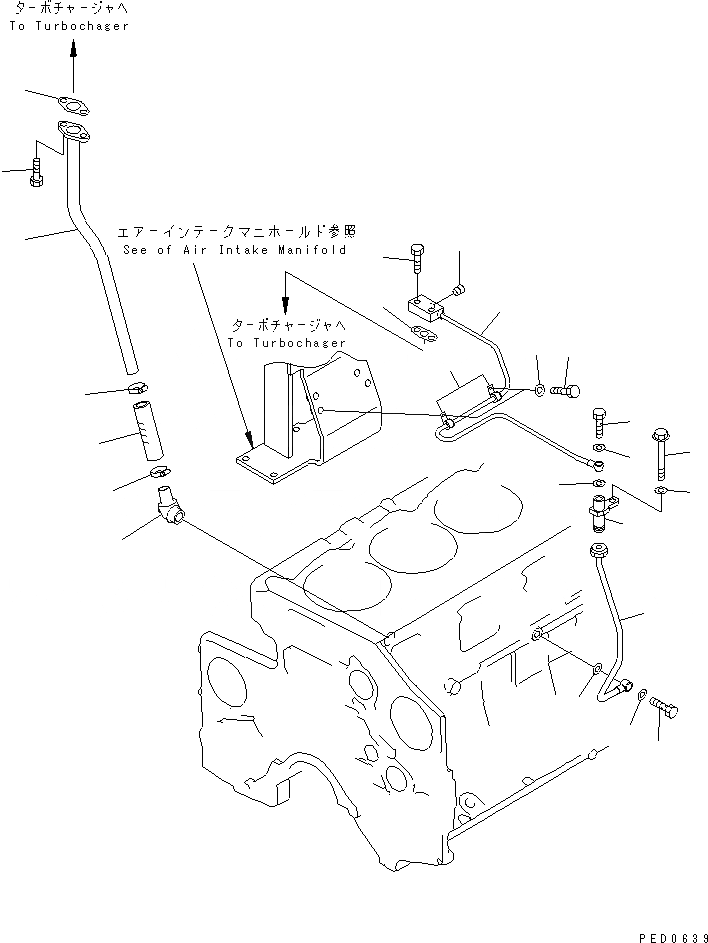 ターボチャージャへ
To Turbochager

エアーインテークマニホールド参照
See of Air Intake Manifold

ターボチャージャへ
To Turbochager

PED0639