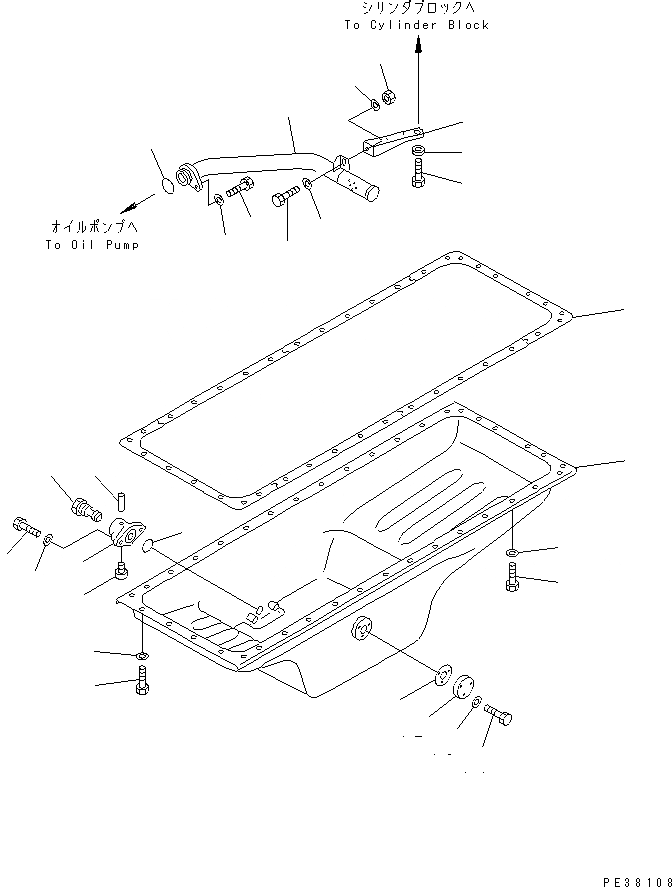 シリンダブロックへ
To Cylinder Block

オイルポンプへ
To Oil Pump

PE38108