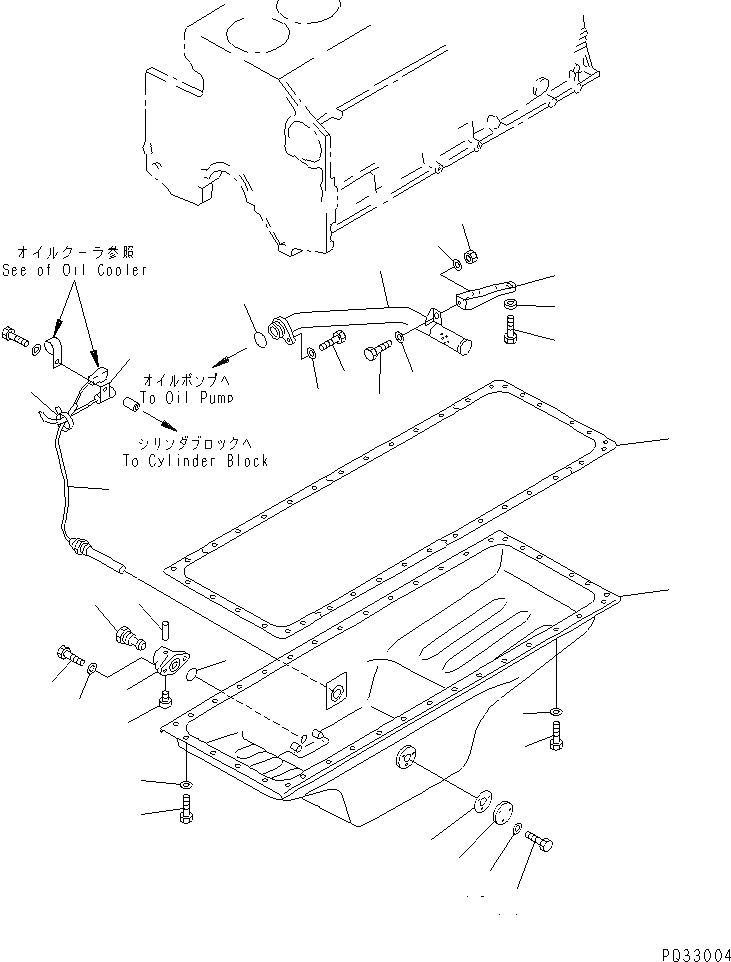 オイルクーラ参照
See of Oil Cooler

オイルポンプへ
To Oil Pump

シリンダブロックへ
To Cylinder Block

PD33004