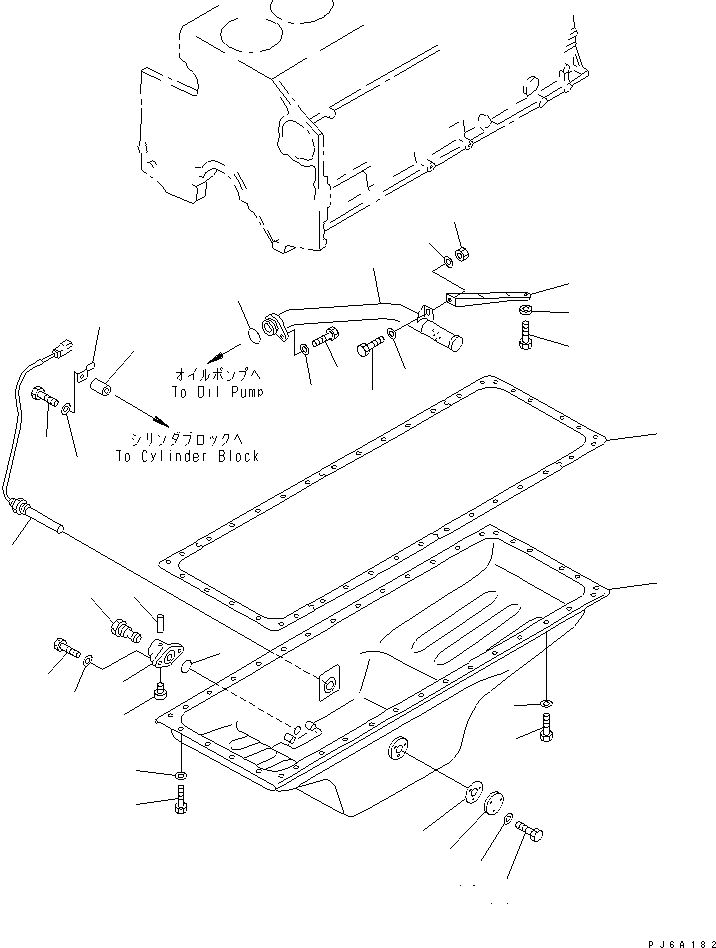 オイルポンプへ
To Oil Pump

シリンダブロックへ
To Cylinder Block

PJ6A182