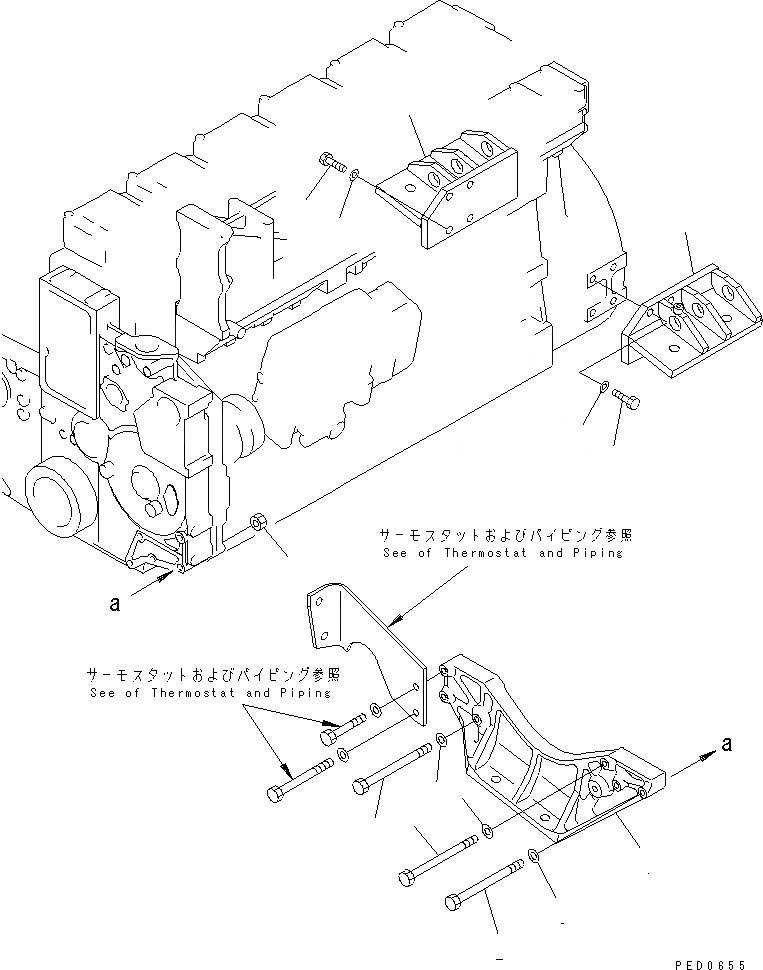 サーモスタットおよびパイピング参照
See of Thermostat and Piping

a

サーモスタットおよびパイピング参照
See of Thermostat and Piping

a

PED0655