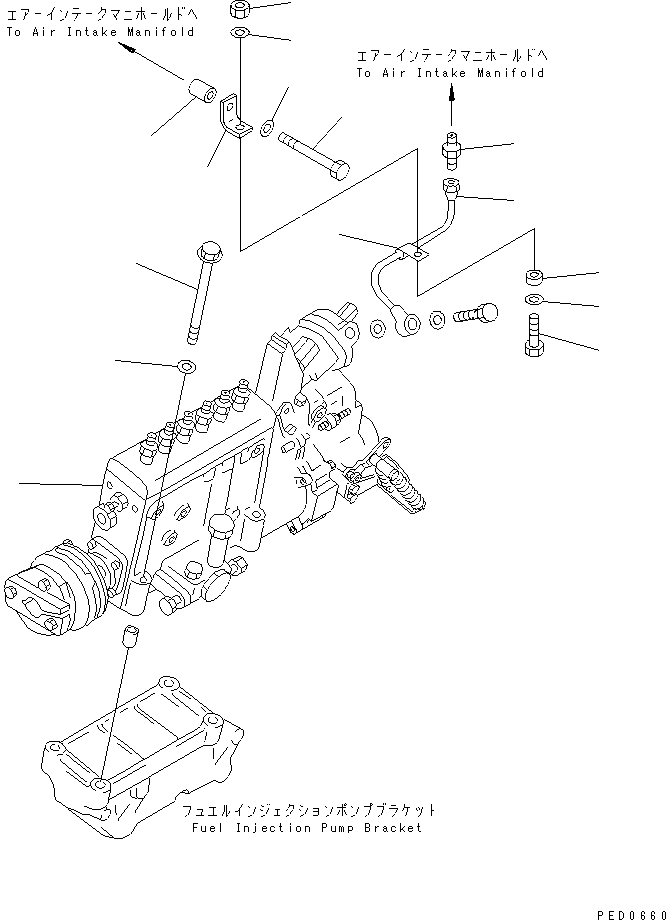 エアーインテークマニホールドへ
To Air Intake Manifold

エアーインテークマニホールドへ
To Air Intake Manifold

フュエルインジェクションポンプブラケット
Fuel Injection Pump Bracket

PED0660