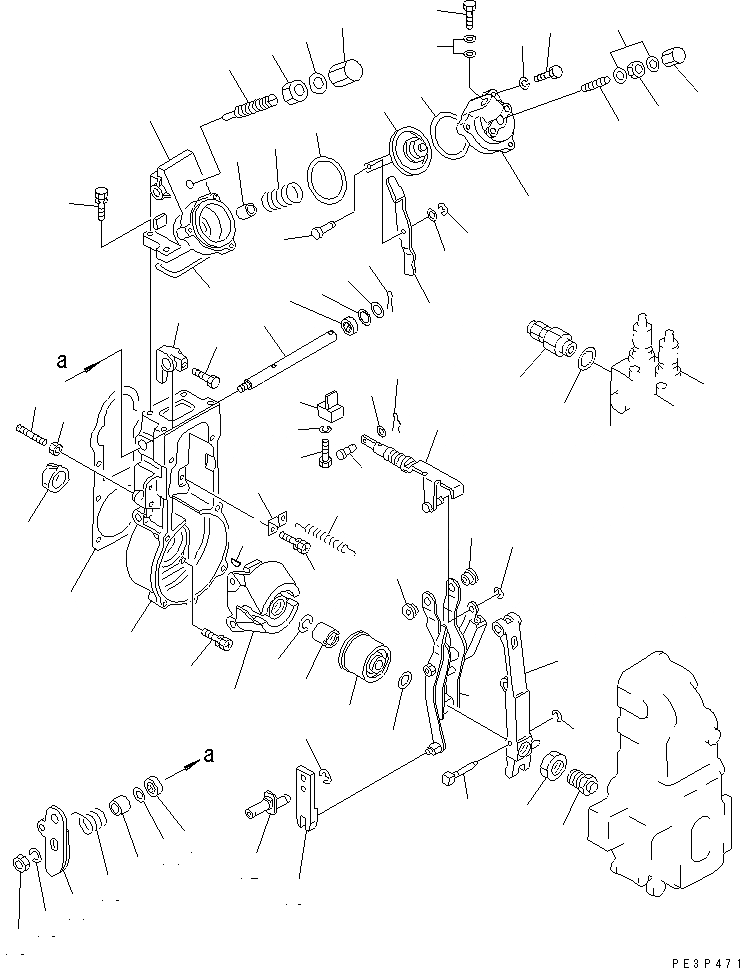 a

a

PE3P471