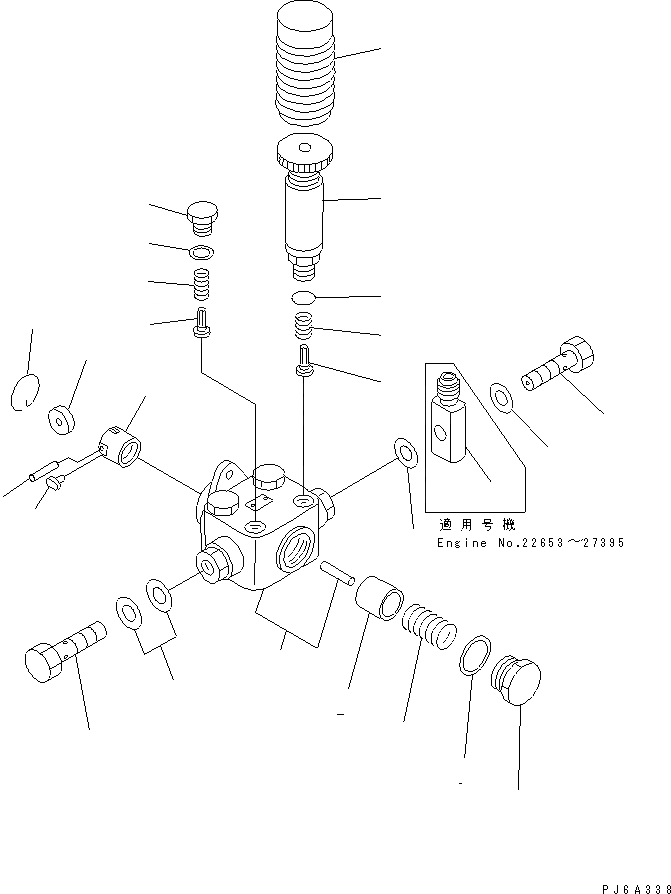 適用号機
Engine No.22653～27395

PJ6A338