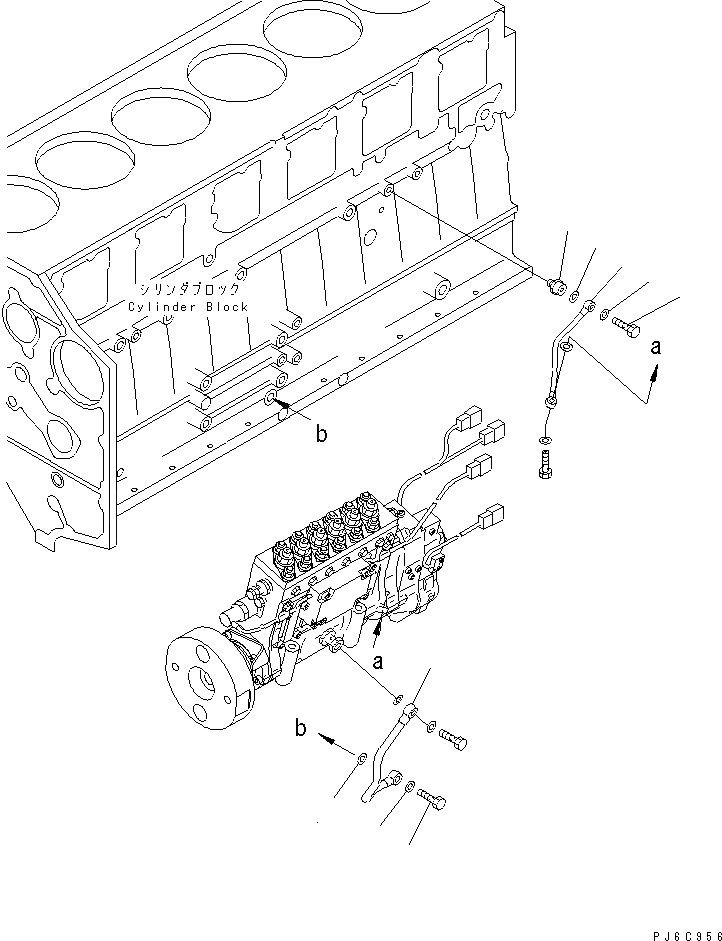 シリンダブロック
Cylinder Block

a

b

a

b

PJ6C956