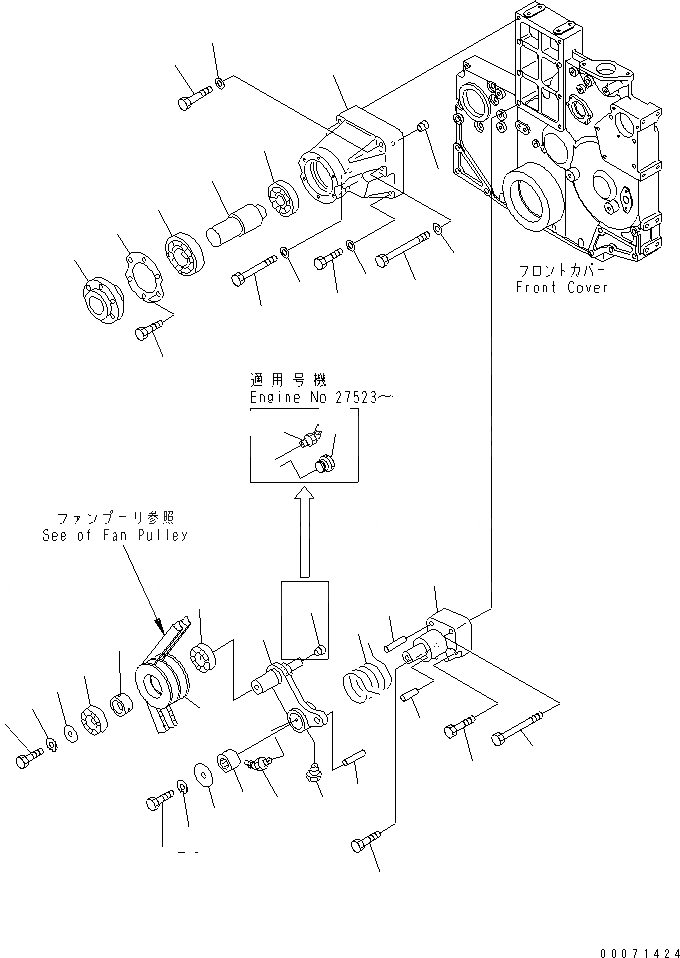 フロントカバー
Front Cover

適用号機
Engine No 27523～

ファンプーリ参照
See of Fan Pulley

00071424