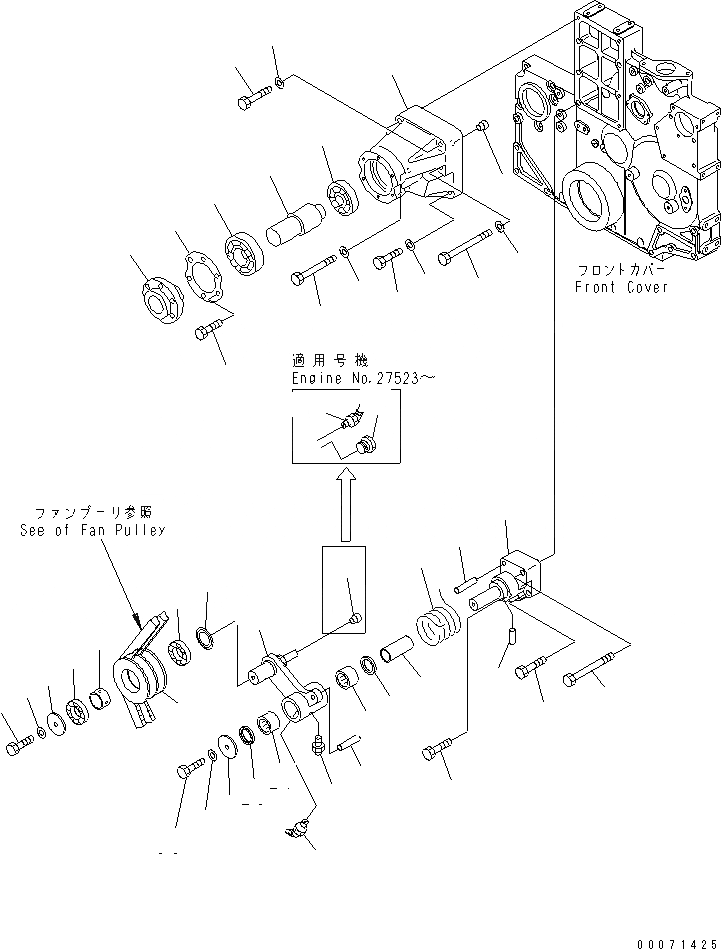 フロントカバー
Front Cover

適用号機
Engine No.27523~

ファンプーリ参照
See of Fan Pulley

00071425