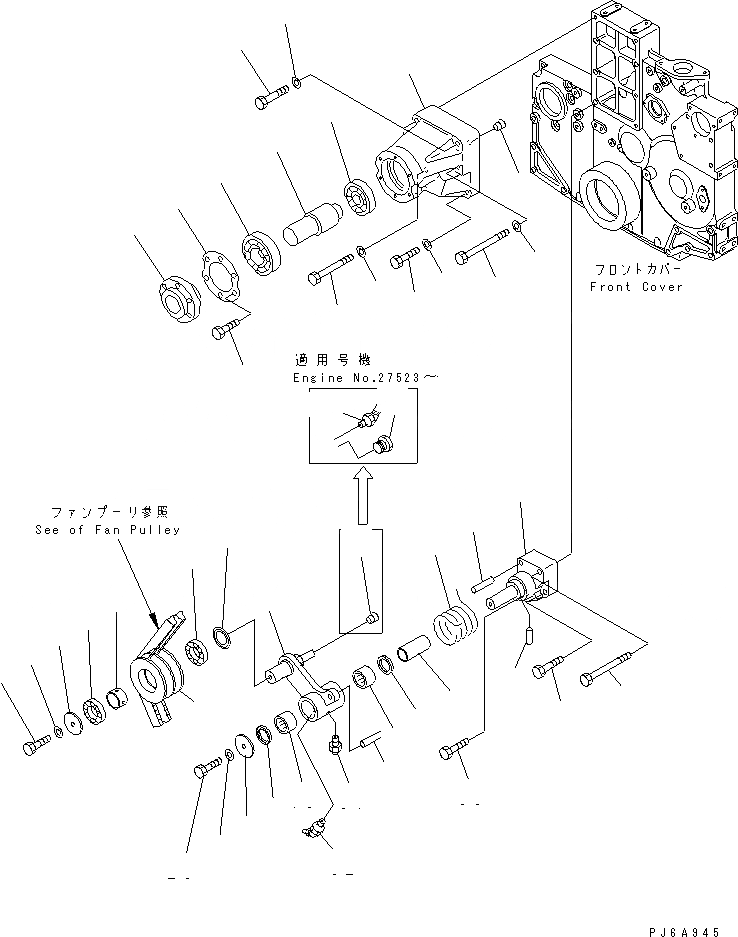 フロントカバー
Front Cover

適用号機
Engine No.27523～

ファンプーリ参照
See of Fan Pulley

PJ6A945