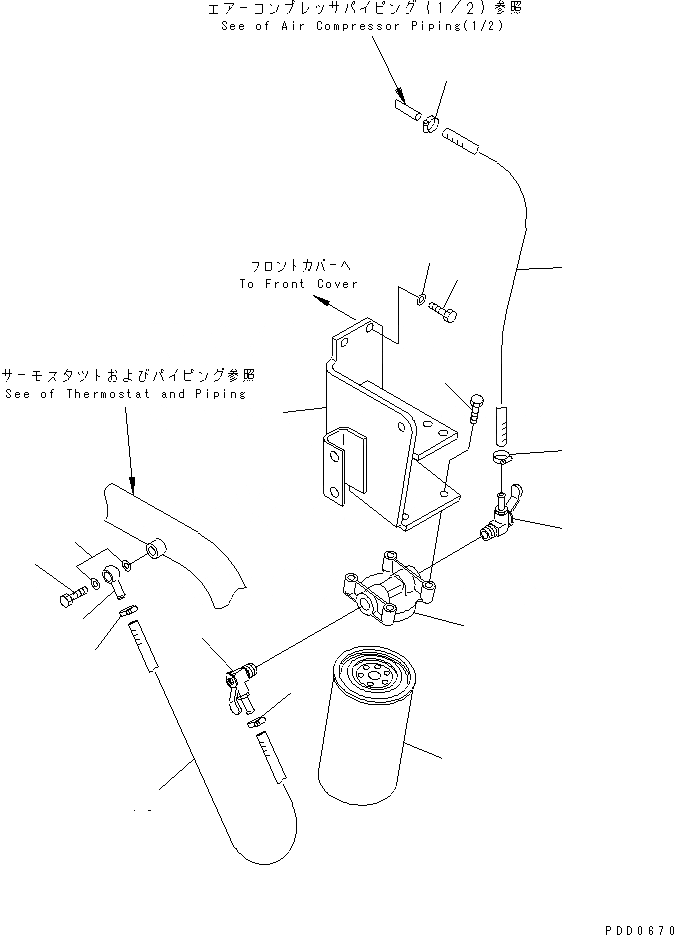 エアーコンプレッサパイピング（1／2）参照
See of Air Compressor Piping(1/2)

フロントカバーへ
To Front Cover

サーモスタットおよびパイピング参照
See of Thermostat and Piping

PDD0670