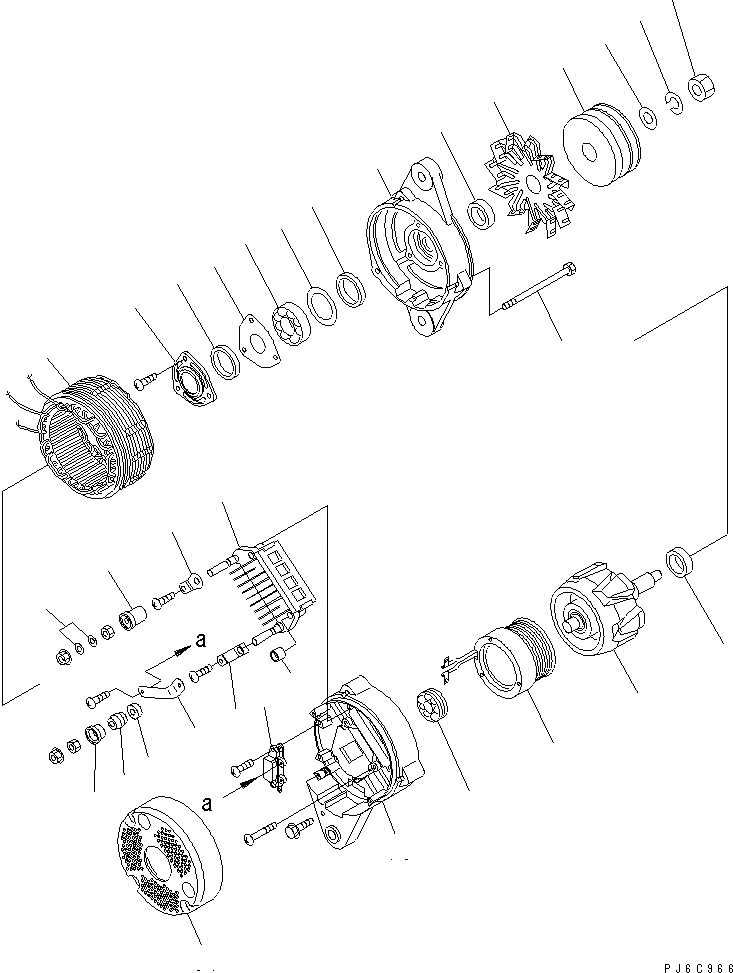 a

a

PJ6C966