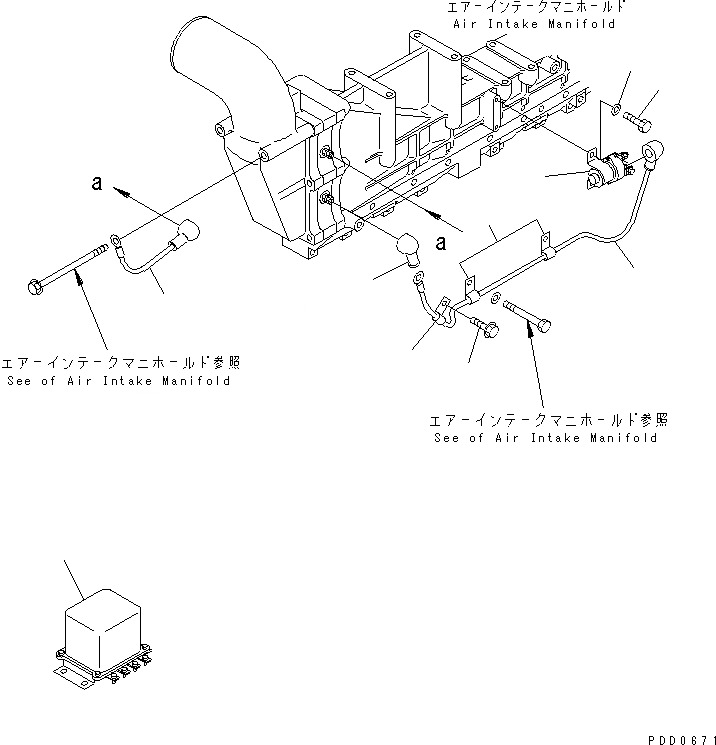 エアーインテークマニホールド
Air Intake Manifold

a

a

エアーインテークマニホールド参照
See of Air Intake Manifold

エアーインテークマニホールド参照
See of Air Intake Manifold

PDD0671