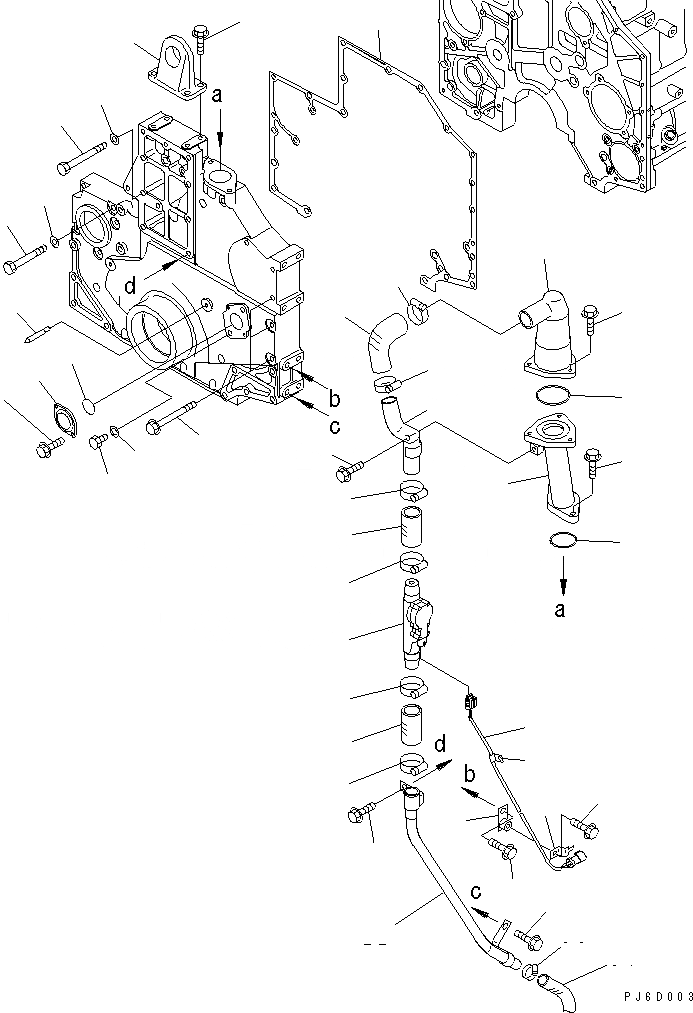 a
d
b
c
a
d
b
c
PJ6D003