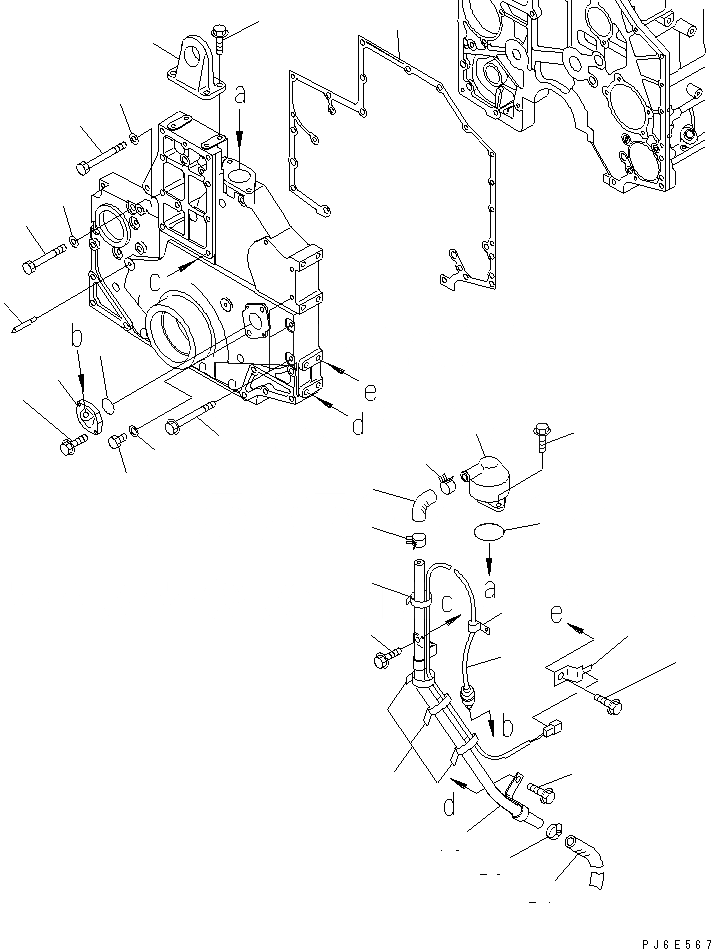 a
c
b
e
d
a
c
e
b
d
PJ6E567