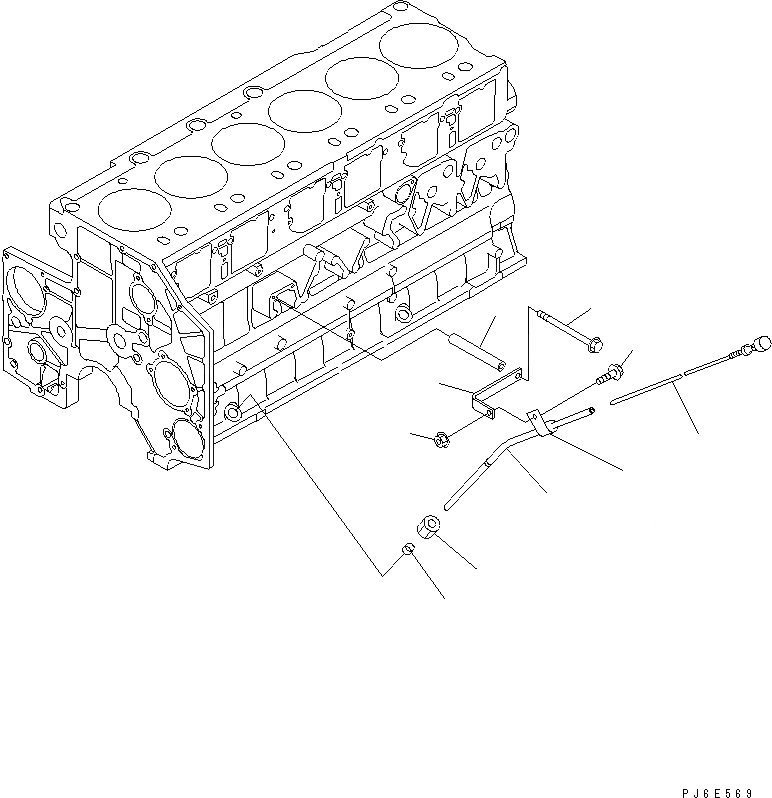 PJ6E569