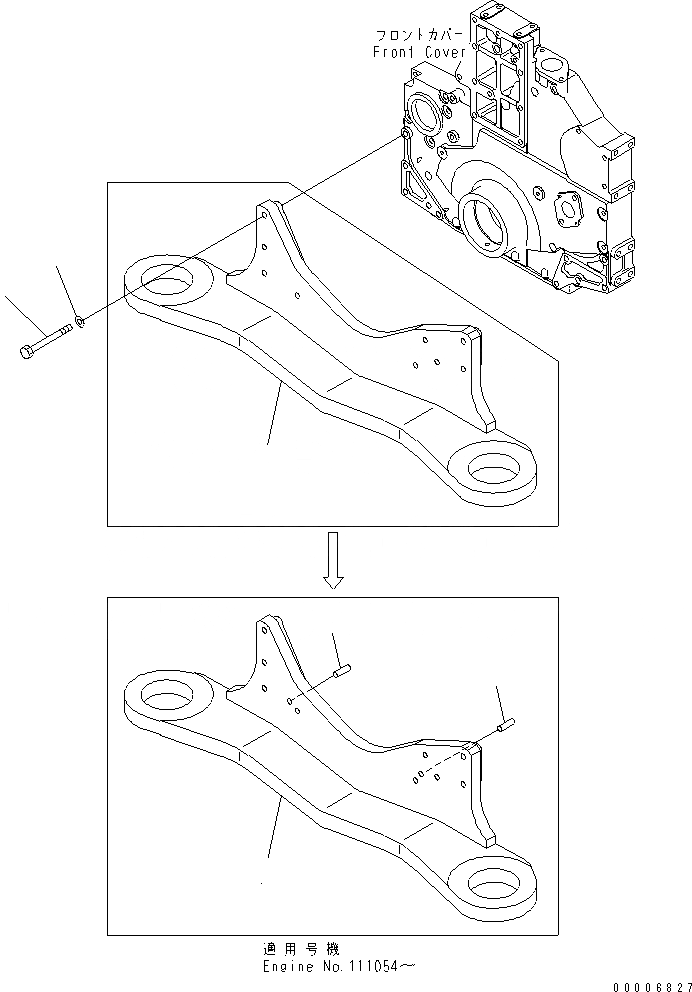 フロントカバー
Front Cover

適用号機
Engine No.111054～

00006827