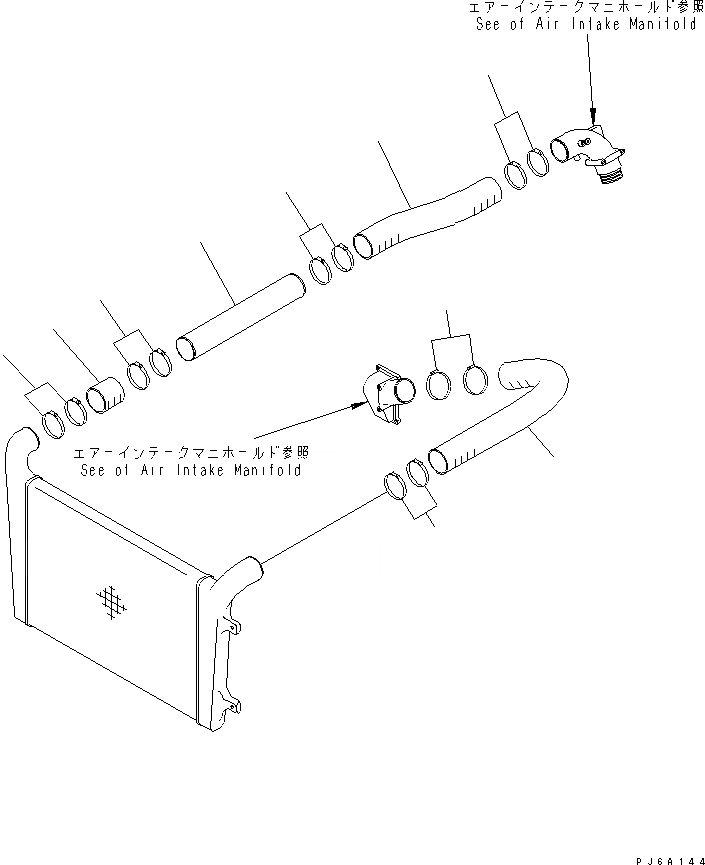 エアーインテークマニホールド参照
See of Air Intake Manifold

エアーインテークマニホールド参照
See of Air Intake Manifold

PJ6A144