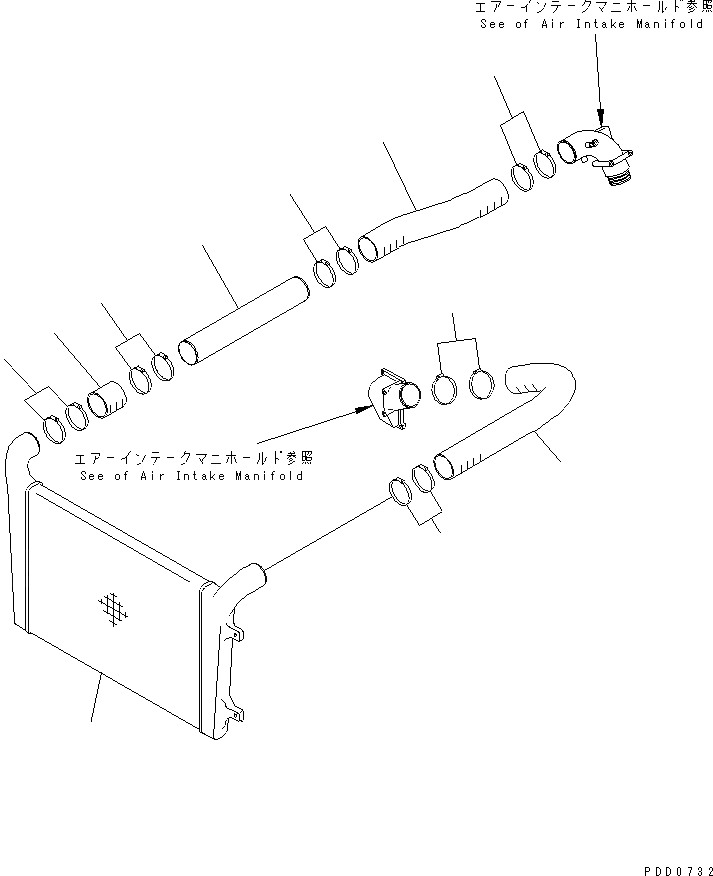 エアーインテークマニホールド参照
See of Air Intake Manifold

エアーインテークマニホールド参照
See of Air Intake Manifold

PDD0732