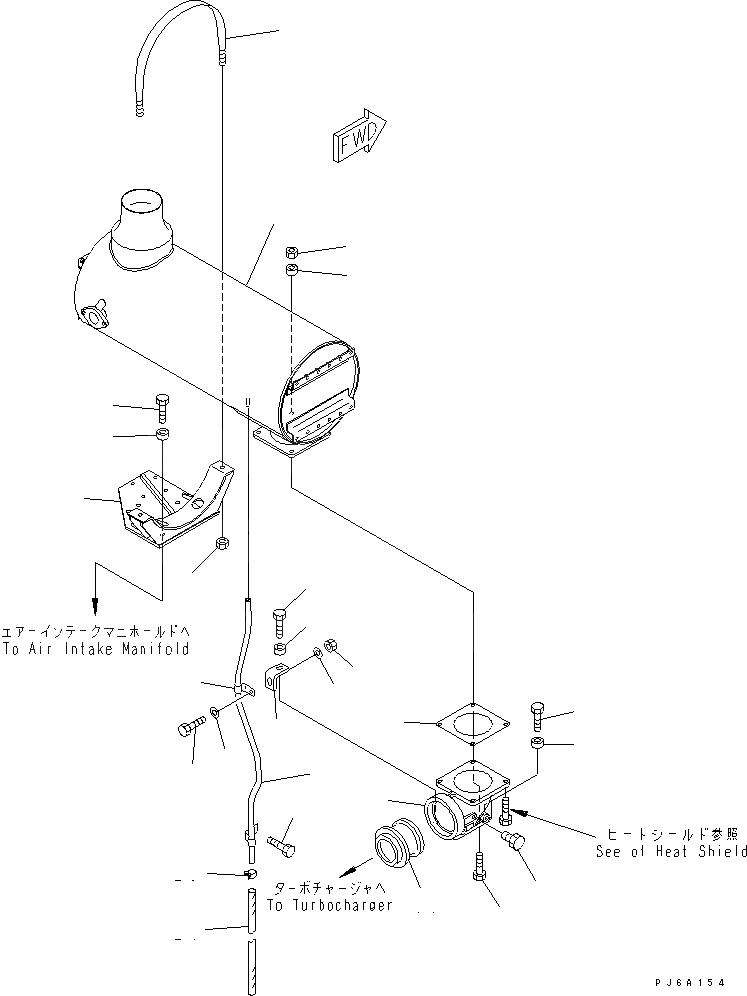 FWD

エアーインテークマニホールドへ
To Air Intake Manifold

ヒートシールド参照
See of Heat Shield

ターボチャージャへ
To Turbocharger

PJ6A154