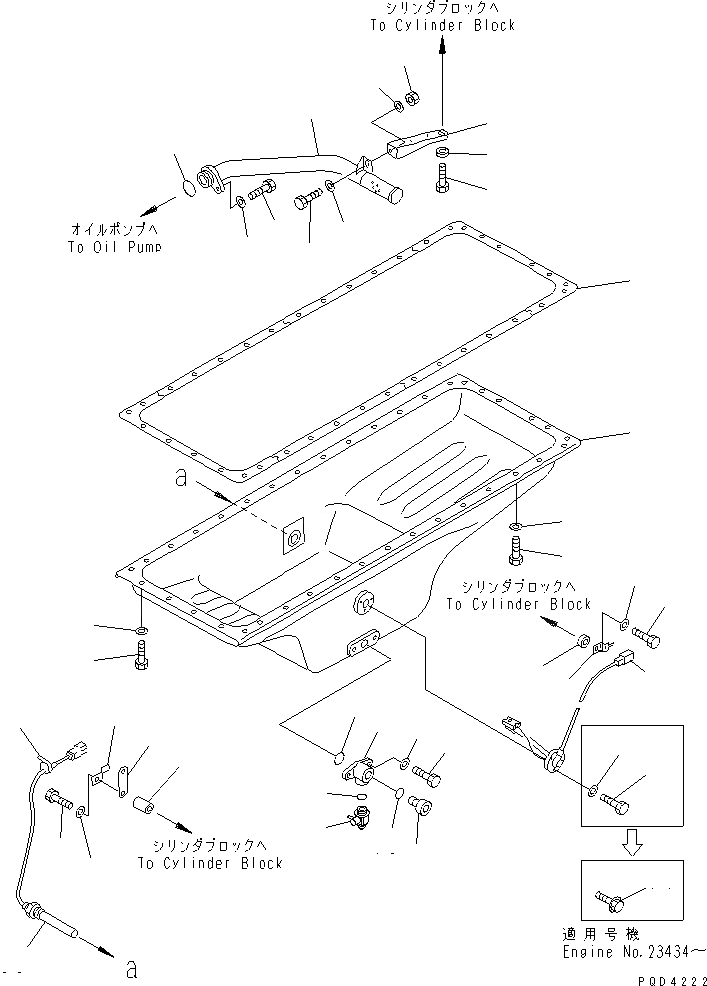 シリンダブロックへ
To Cylinder Block

オイルポンプへ
To Oil Pump

a

シリンダブロックへ
To Cylinder Block

シリンダブロックへ
To Cylinder Block

a

適用号機
Engine No.23434～

P0D4222