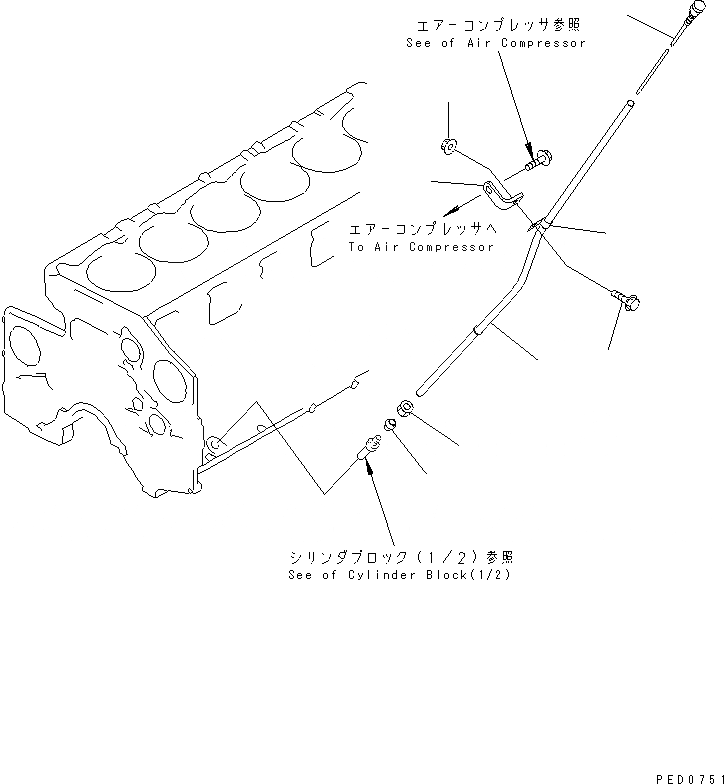 エアーコンプレッサ参照
See of Air Compressor

エアーコンプレッサへ
To Air Compressor

シリンダブロック（1/2）参照
See of Cylinder Block(1/2)

PED0751