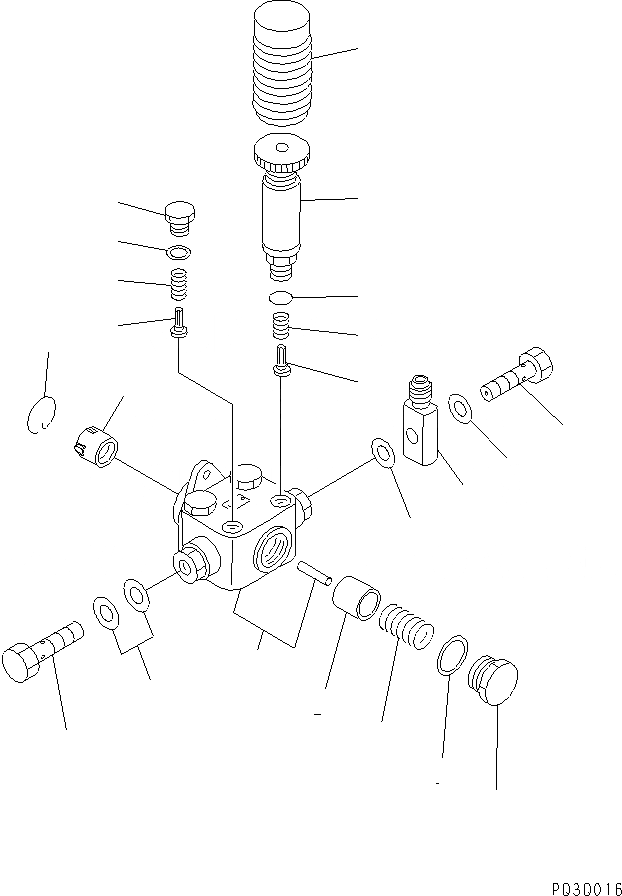 PD30016