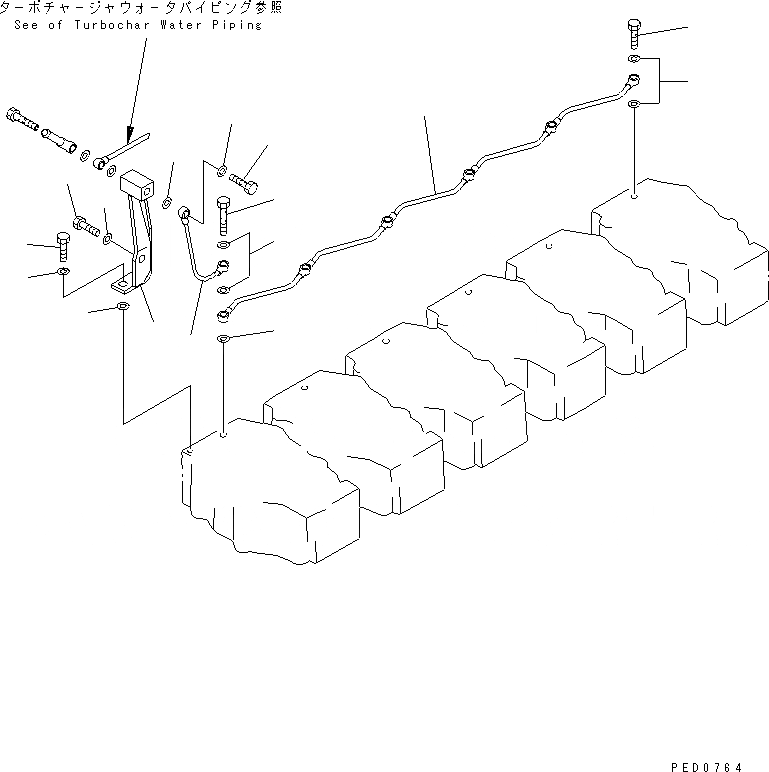 ターボチャージャウォータパイピング参照
See of Turbochar Water Piping

PED0764