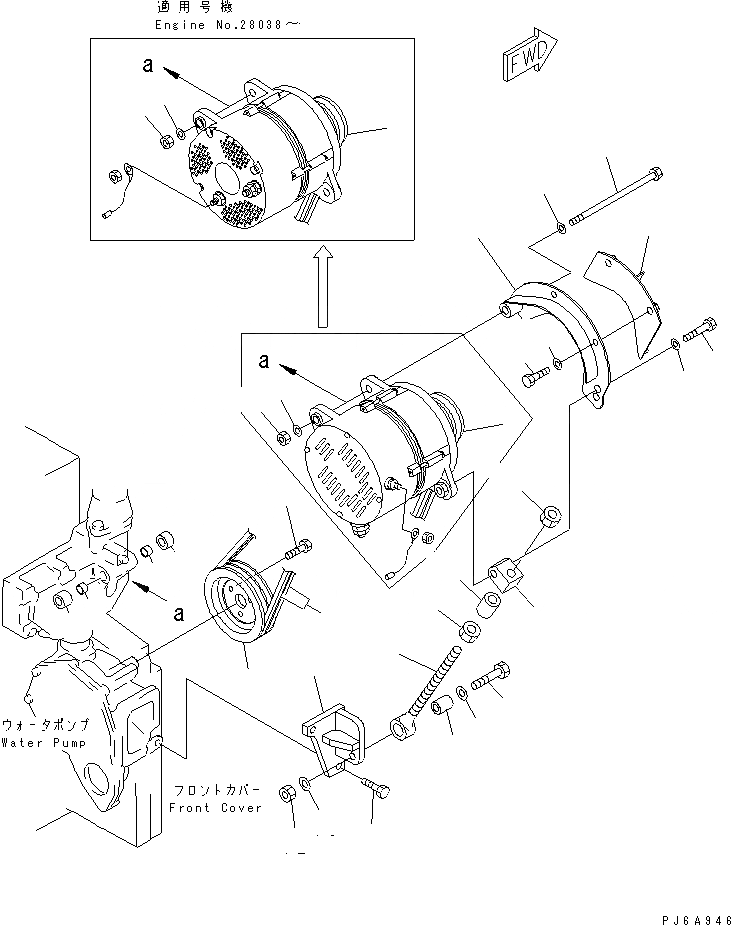 適用号機
Engine No.28038～

a

FWD

a

a

ウォータポンプ
Water Pump

フロントカバー
Front Cover

PJ6A946