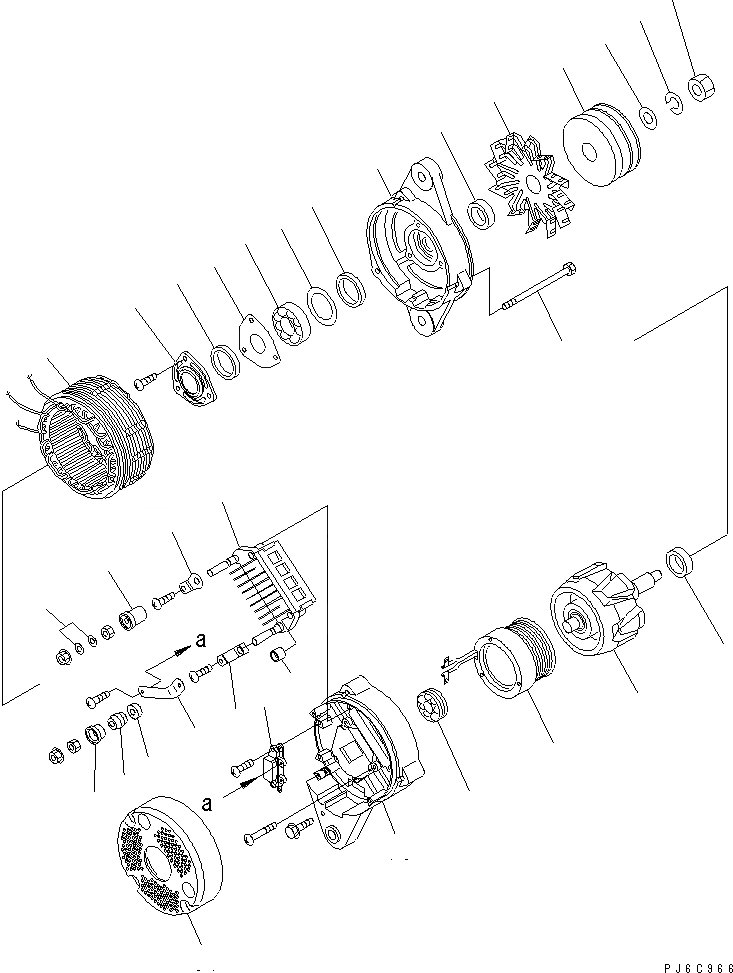 a

a

PJ6C966