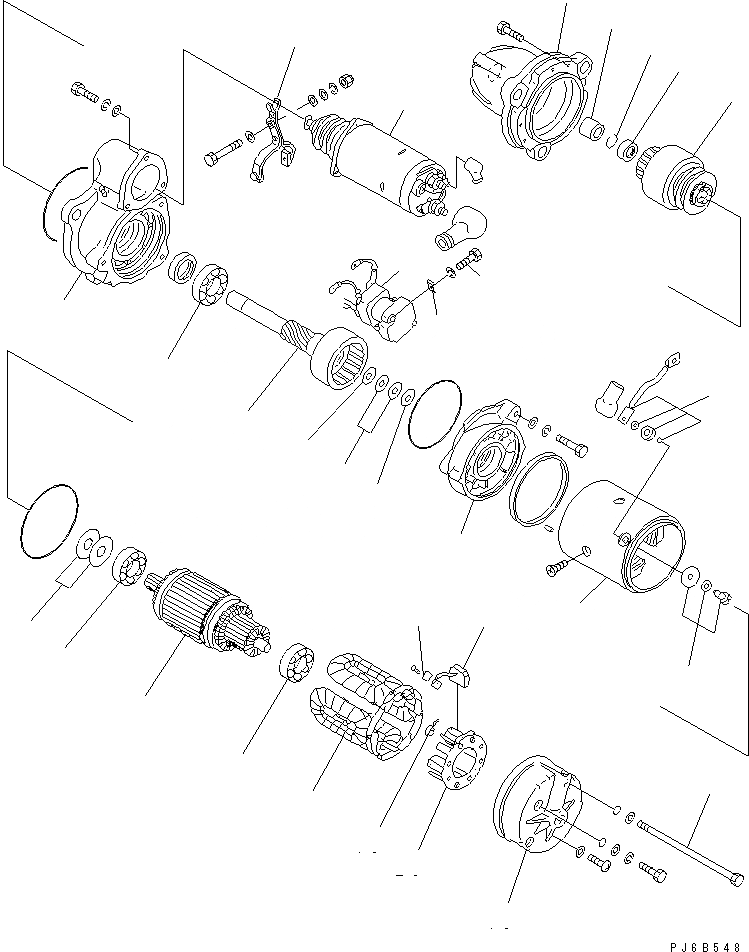 PJ6B548