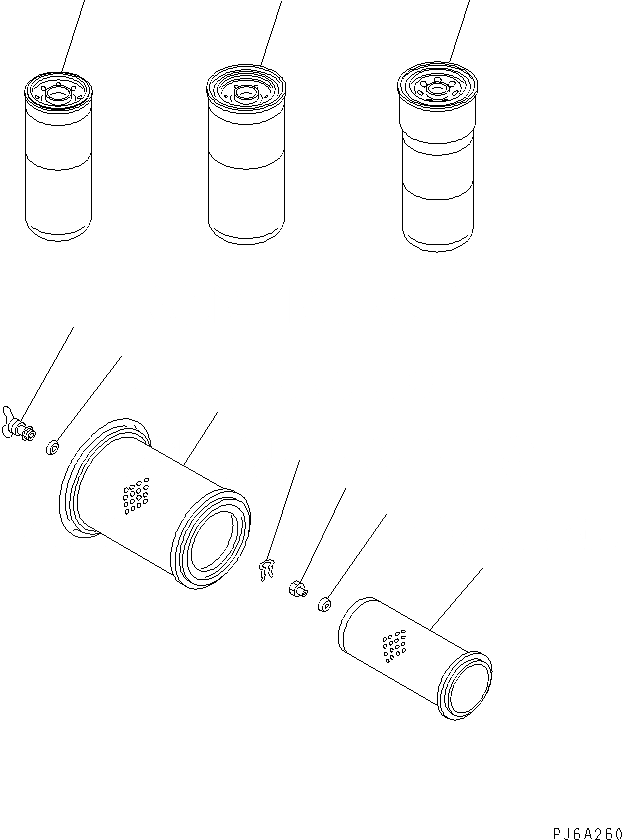 PJ6A260